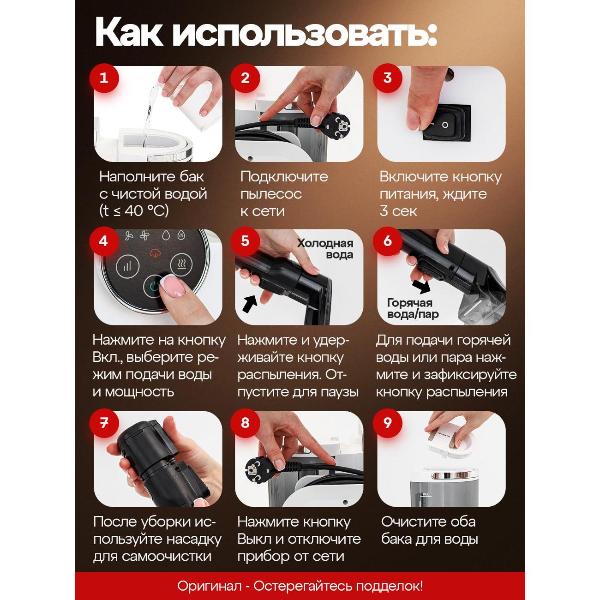 Как использовать:

1

Наполните бак с чистой водой (t ≤ 40 °C)

2

Подключите пылесос к сети

3

Включите кнопку питания, ждите 3 сек

4

Нажмите на кнопку Вкл., выберите режим подачи воды и мощность

5

Холодная вода

Нажмите и удерживайте кнопку распыления. Отпустите для паузы

6

Горячая вода/пар

Для подачи горячей воды или пара нажмите и зафиксируйте кнопку распыления

7

После уборки используйте насадку для самоочистки

8

Нажмите кнопку Выкл и отключите прибор от сети

9

Очистите оба бака для воды

Оригинал - Остерегайтесь подделок!