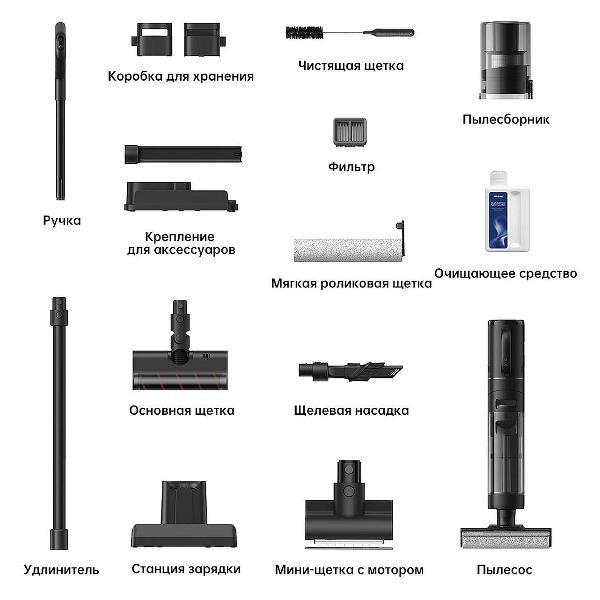 Коробка для хранения

Чистящая щетка

Пылесборник

Фильтр

Ручка

Крепление для аксессуаров

Мягкая роликовая щетка

Очищающее средство

Основная щетка

Щелевая насадка

Удлинитель

Станция зарядки

Мини-щетка с мотором

Пылесос