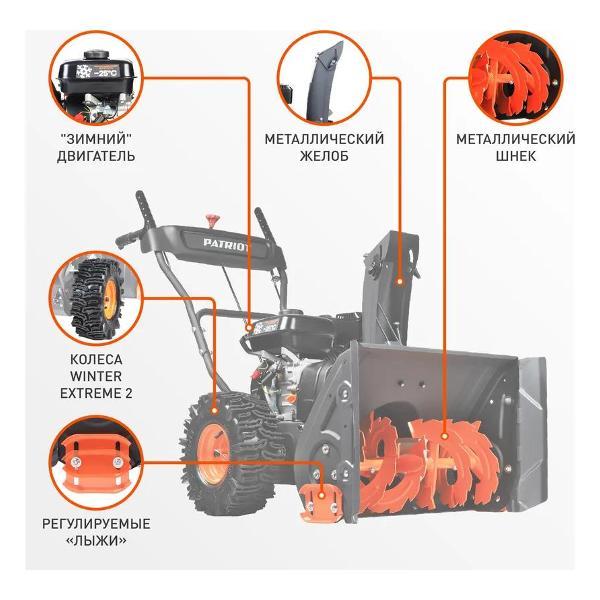 -25°C

"ЗИМНИЙ" ДВИГАТЕЛЬ

МЕТАЛЛИЧЕСКИЙ ЖЕЛОБ

МЕТАЛЛИЧЕСКИЙ ШНЕК

PATRIOT

КОЛЕСА WINTER EXTREME 2

РЕГУЛИРУЕМЫЕ «ЛЫЖИ»