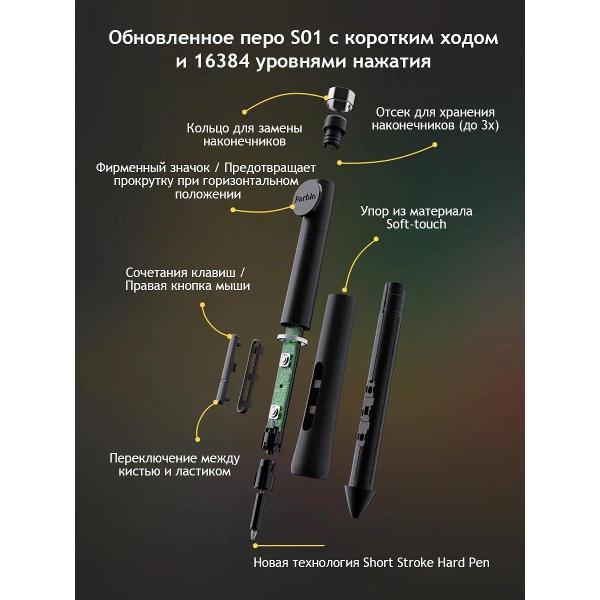 Обновленное перо S01 с коротким ходом и 16384 уровнями нажатия

Кольцо для замены наконечников

Отсек для хранения наконечников (до 3х)

Фирменный значок / Предотвращает прокрутку при горизонтальном положении

Parblo

Упор из материала Soft-touch

Сочетания клавиш / Правая кнопка мыши

Переключение между кистью и ластиком

Новая технология Short Stroke Hard Pen