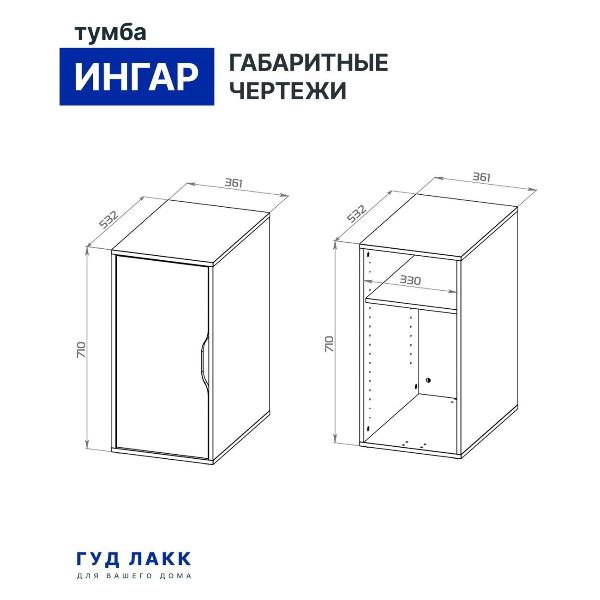 тумба

ИНГАР

ГАБАРИТНЫЕ ЧЕРТЕЖИ

361

532

710

361

532

330

710

ГУД ЛАКК
ДЛЯ ВАШЕГО ДОМА