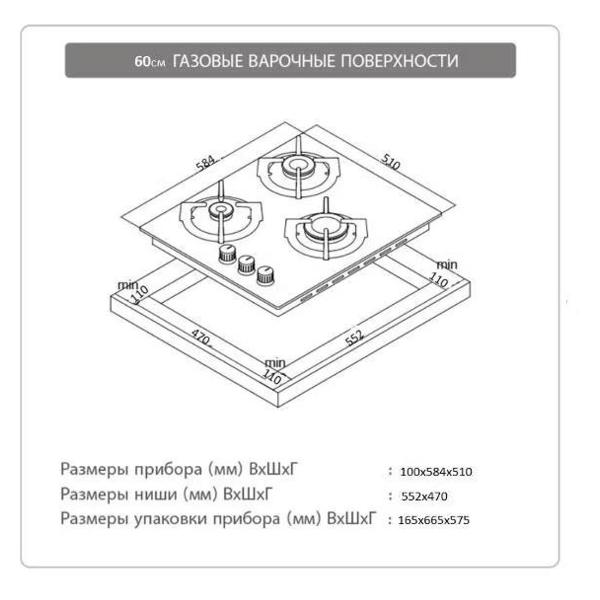 60см ГАЗОВЫЕ ВАРОЧНЫЕ ПОВЕРХНОСТИ

584
510
min
110
min
110
470
552
min
110

Размеры прибора (мм) ВхШхГ : 100x584x510
Размеры ниши (мм) ВхШхГ : 552x470
Размеры упаковки прибора (мм) ВхШхГ : 165x665x575