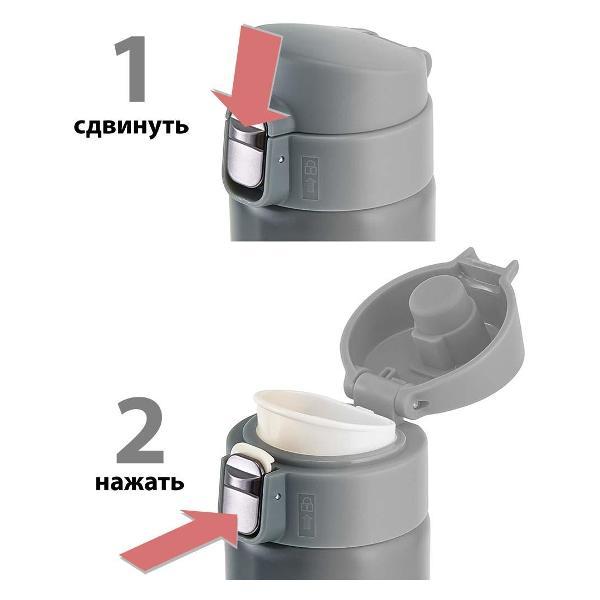 1
сдвинуть

2
нажать