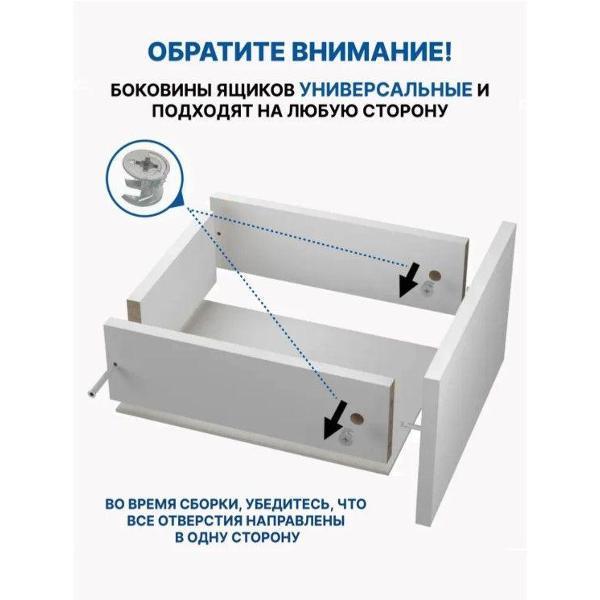 ОБРАТИТЕ ВНИМАНИЕ!

БОКОВИНЫ ЯЩИКОВ УНИВЕРСАЛЬНЫЕ И ПОДХОДЯТ НА ЛЮБУЮ СТОРОНУ

ВО ВРЕМЯ СБОРКИ, УБЕДИТЕСЬ, ЧТО ВСЕ ОТВЕРСТИЯ НАПРАВЛЕНЫ В ОДНУ СТОРОНУ