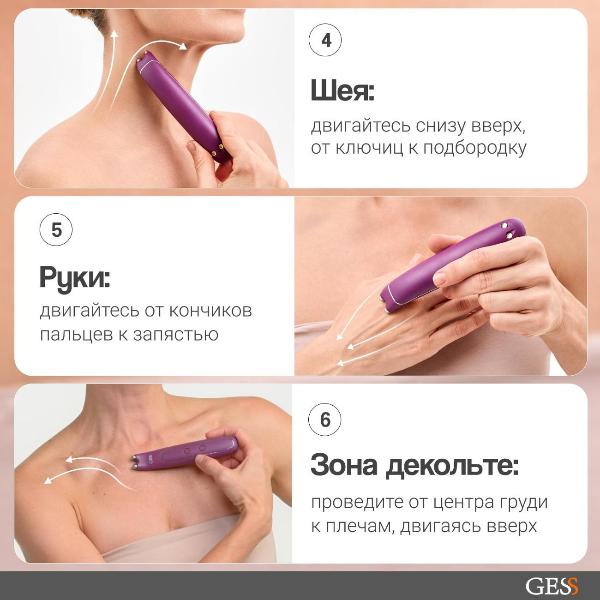 4

Шея:

двигайтесь снизу вверх, от ключиц к подбородку

5

Руки:

двигайтесь от кончиков пальцев к запястью

6

Зона декольте:

проведите от центра груди к плечам, двигаясь вверх

GESS