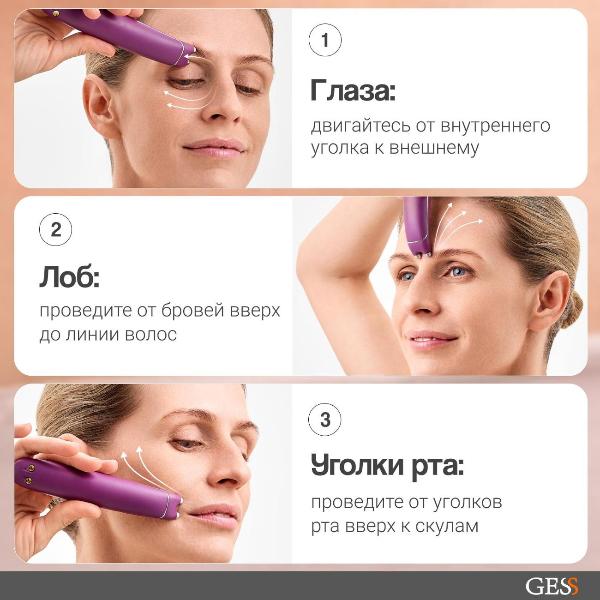 1

Глаза:

двигайтесь от внутреннего уголка к внешнему

2

Лоб:

проведите от бровей вверх до линии волос

3

Уголки рта:

проведите от уголков рта вверх к скулам

GESS