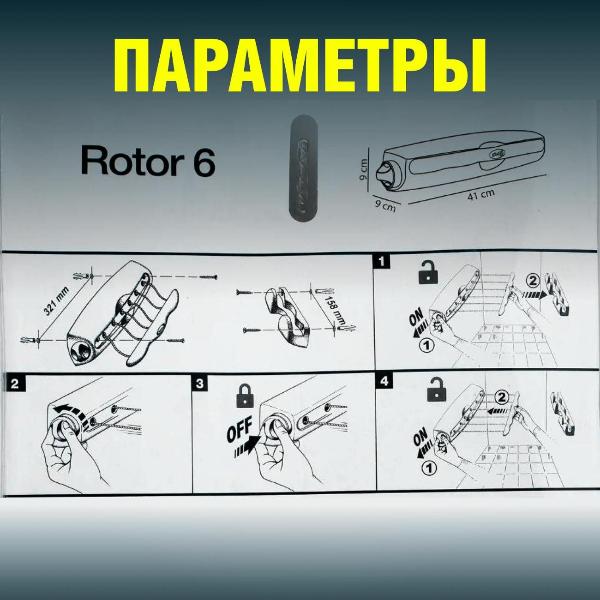 ПАРАМЕТРЫ

Rotor 6

9 cm
9 cm
41 cm

321 mm
158 mm

1
ON
1
2

2

3
OFF

4
ON
1
2