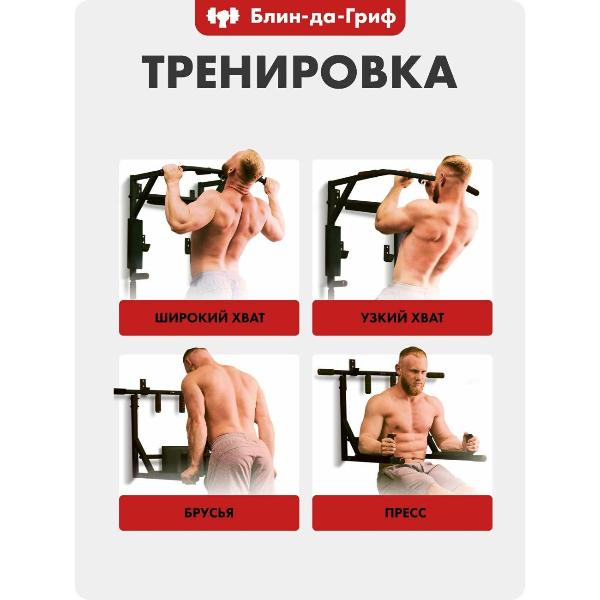 Блин-да-Гриф

ТРЕНИРОВКА

ШИРОКИЙ ХВАТ

УЗКИЙ ХВАТ

БРУСЬЯ

ПРЕСС