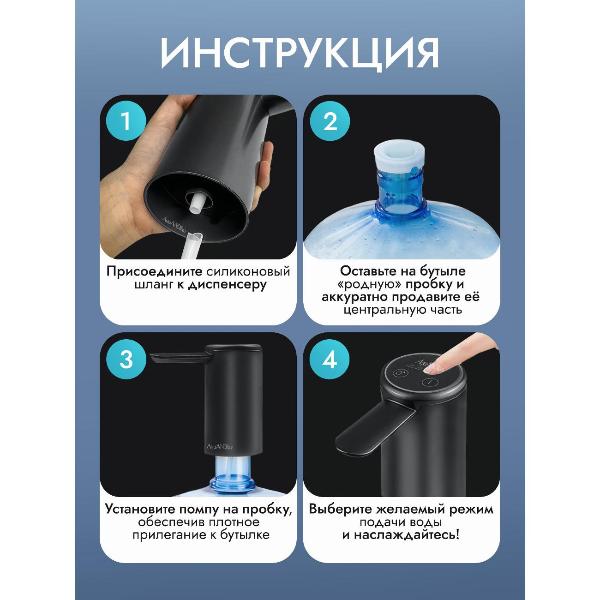 ИНСТРУКЦИЯ

1

Присоедините силиконовый шланг к диспенсеру

2

Оставьте на бутыле «родную» пробку и аккуратно продавите её центральную часть

3

Установите помпу на пробку, обеспечив плотное прилегание к бутылке

4

Выберите желаемый режим подачи воды и наслаждайтесь!