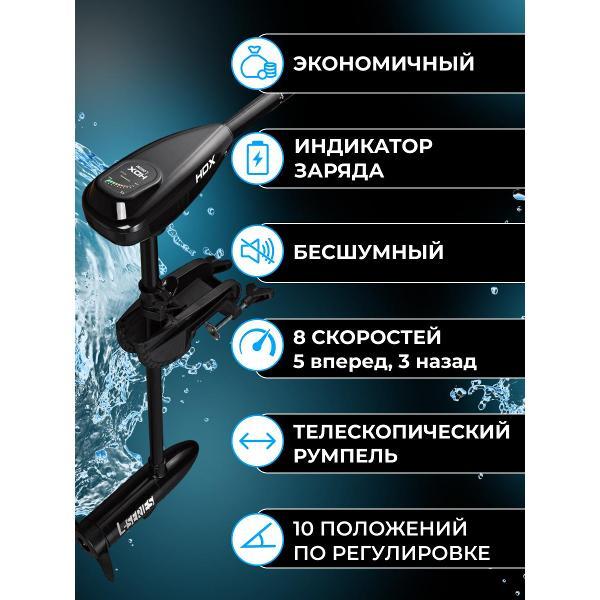 ЭКОНОМИЧНЫЙ

ИНДИКАТОР ЗАРЯДА

БЕСШУМНЫЙ

8 СКОРОСТЕЙ
5 вперед, 3 назад

ТЕЛЕСКОПИЧЕСКИЙ РУМПЕЛЬ

10 ПОЛОЖЕНИЙ ПО РЕГУЛИРОВКЕ

HDX

HDX

L-SERIES