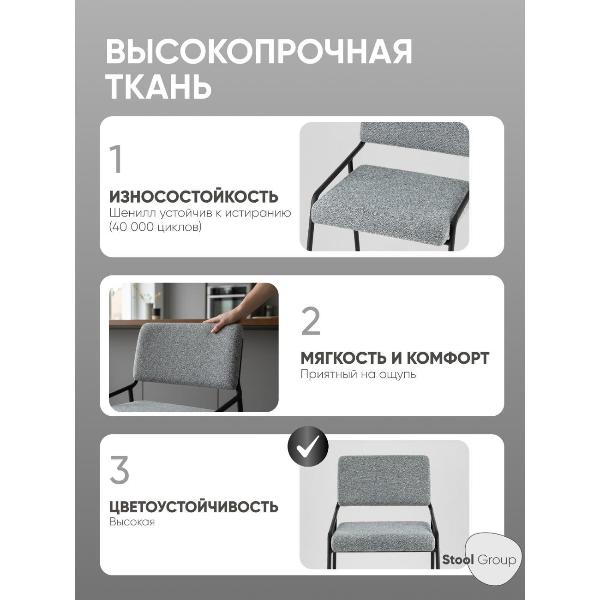 ВЫСОКОПРОЧНАЯ ТКАНЬ

1

ИЗНОСОСТОЙКОСТЬ
Шенилл устойчив к истиранию (40 000 циклов)

2

МЯГКОСТЬ И КОМФОРТ
Приятный на ощупь

3

ЦВЕТОУСТОЙЧИВОСТЬ
Высокая

Stool Group