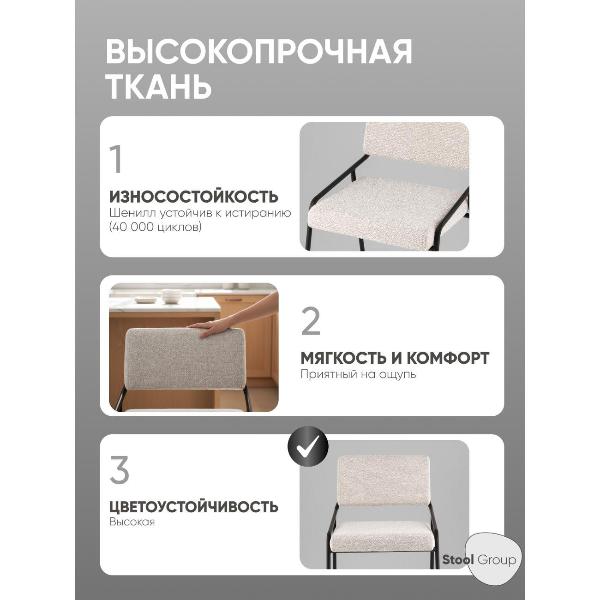 ВЫСОКОПРОЧНАЯ ТКАНЬ

1

ИЗНОСОСТОЙКОСТЬ
Шенилл устойчив к истиранию (40 000 циклов)

2

МЯГКОСТЬ И КОМФОРТ
Приятный на ощупь

3

ЦВЕТОУСТОЙЧИВОСТЬ
Высокая

Stool Group