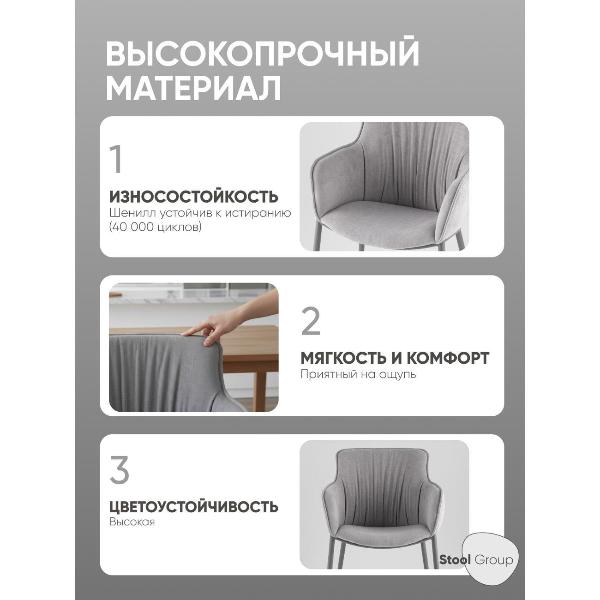 ВЫСОКОПРОЧНЫЙ МАТЕРИАЛ

1

ИЗНОСОСТОЙКОСТЬ
Шенилл устойчив к истиранию (40 000 циклов)

2

МЯГКОСТЬ И КОМФОРТ
Приятный на ощупь

3

ЦВЕТОУСТОЙЧИВОСТЬ
Высокая

Stool Group