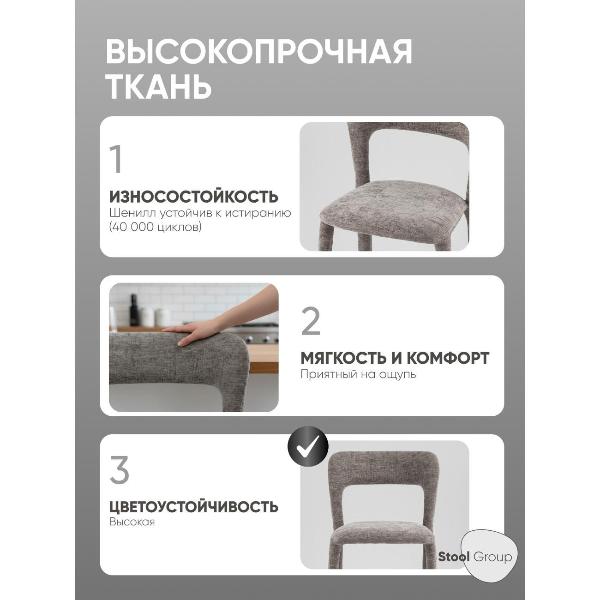 ВЫСОКОПРОЧНАЯ ТКАНЬ

1

ИЗНОСОСТОЙКОСТЬ
Шенилл устойчив к истиранию (40 000 циклов)

2

МЯГКОСТЬ И КОМФОРТ
Приятный на ощупь

3

ЦВЕТОУСТОЙЧИВОСТЬ
Высокая

Stool Group