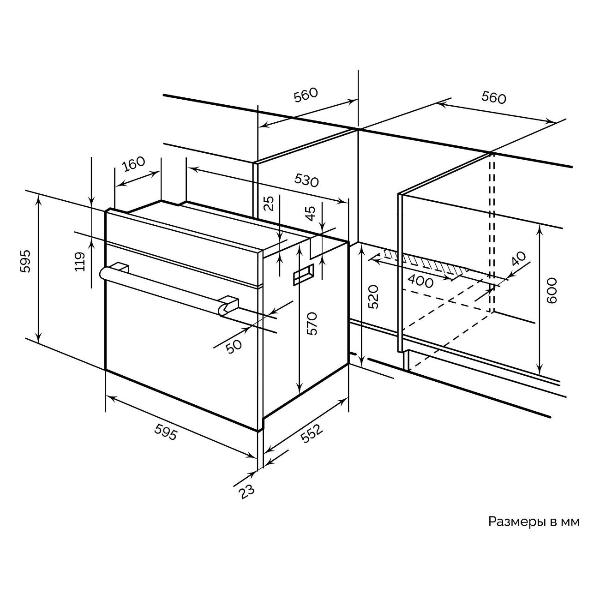 560
560
160
530
25
45
595
119
40
400
520
600
570
50
595
552
23

Размеры в мм