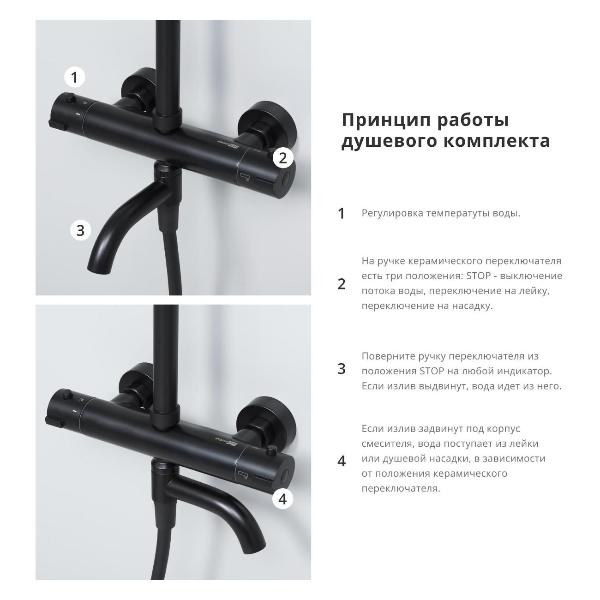 1

2

3

4

Принцип работы душевого комплекта

1 Регулировка температуты воды.

2 На ручке керамического переключателя есть три положения: STOP - выключение потока воды, переключение на лейку, переключение на насадку.

3 Поверните ручку переключателя из положения STOP на любой индикатор. Если излив выдвинут, вода идет из него.

4 Если излив задвинут под корпус смесителя, вода поступает из лейки или душевой насадки, в зависимости от положения керамического переключателя.