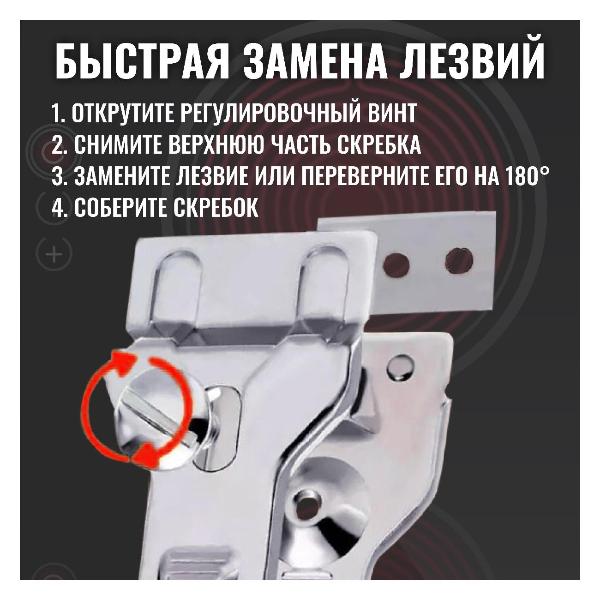 БЫСТРАЯ ЗАМЕНА ЛЕЗВИЙ

1. ОТКРУТИТЕ РЕГУЛИРОВОЧНЫЙ ВИНТ
2. СНИМИТЕ ВЕРХНЮЮ ЧАСТЬ СКРЕБКА
3. ЗАМЕНИТЕ ЛЕЗВИЕ ИЛИ ПЕРЕВЕРНИТЕ ЕГО НА 180°
4. СОБЕРИТЕ СКРЕБОК