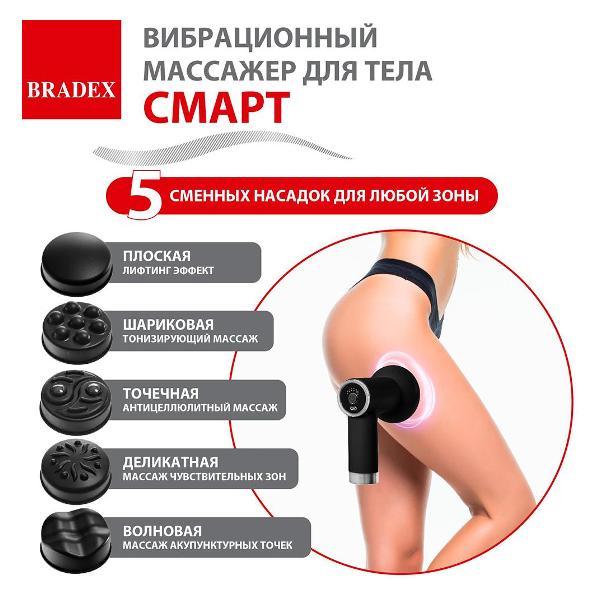 BRADEX

ВИБРАЦИОННЫЙ МАССАЖЕР ДЛЯ ТЕЛА
СМАРТ

5 СМЕННЫХ НАСАДОК ДЛЯ ЛЮБОЙ ЗОНЫ

ПЛОСКАЯ
ЛИФТИНГ ЭФФЕКТ

ШАРИКОВАЯ
ТОНИЗИРУЮЩИЙ МАССАЖ

ТОЧЕЧНАЯ
АНТИЦЕЛЛЮЛИТНЫЙ МАССАЖ

ДЕЛИКАТНАЯ
МАССАЖ ЧУВСТВИТЕЛЬНЫХ ЗОН

ВОЛНОВАЯ
МАССАЖ АКУПУНКТУРНЫХ ТОЧЕК