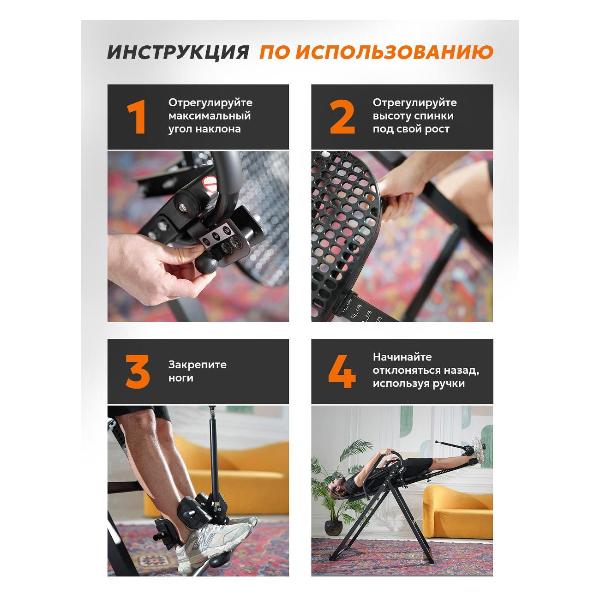 ИНСТРУКЦИЯ ПО ИСПОЛЬЗОВАНИЮ

1 Отрегулируйте максимальный угол наклона

2 Отрегулируйте высоту спинки под свой рост

3 Закрепите ноги

4 Начинайте отклоняться назад, используя ручки