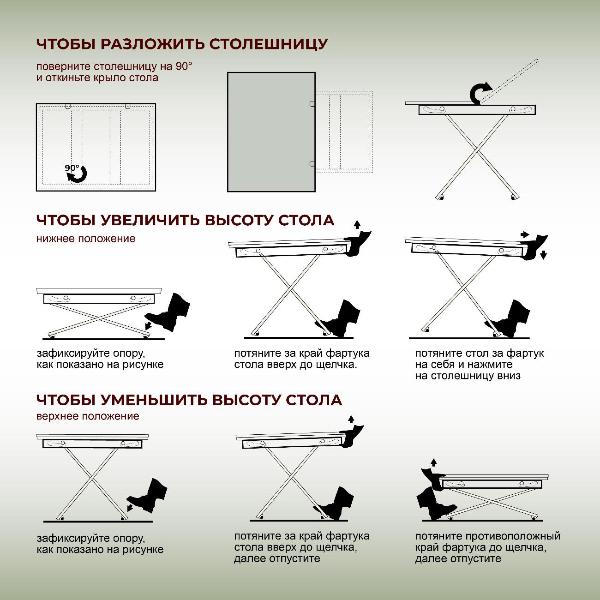 ЧТОБЫ РАЗЛОЖИТЬ СТОЛЕШНИЦУ

поверните столешницу на 90°
и откиньте крыло стола

90°

ЧТОБЫ УВЕЛИЧИТЬ ВЫСОТУ СТОЛА

нижнее положение

зафиксируйте опору,
как показано на рисунке

потяните за край фартука
стола вверх до щелчка.

потяните стол за фартук
на себя и нажмите
на столешницу вниз

ЧТОБЫ УМЕНЬШИТЬ ВЫСОТУ СТОЛА

верхнее положение

зафиксируйте опору,
как показано на рисунке

потяните за край фартука
стола вверх до щелчка,
далее отпустите

потяните противоположный
край фартука до щелчка,
далее отпустите