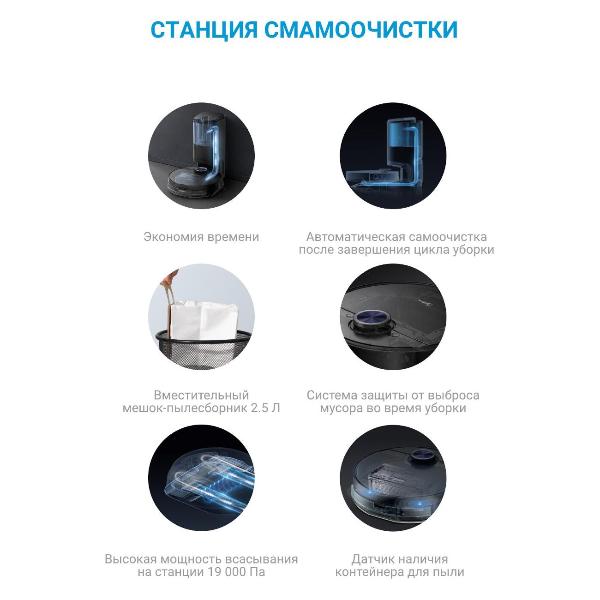 СТАНЦИЯ СМАМООЧИСТКИ

Экономия времени

Автоматическая самоочистка после завершения цикла уборки

Вместительный мешок-пылесборник 2.5 Л

Система защиты от выброса мусора во время уборки

Высокая мощность всасывания на станции 19 000 Па

Датчик наличия контейнера для пыли