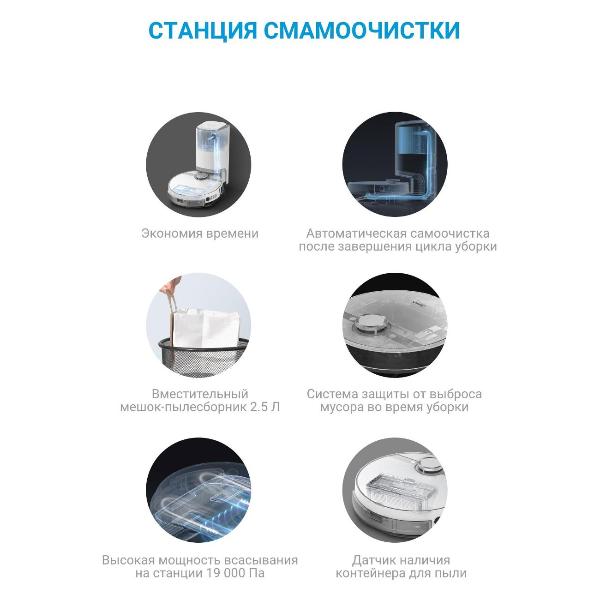 СТАНЦИЯ СМАМООЧИСТКИ

Экономия времени

Автоматическая самоочистка после завершения цикла уборки

Вместительный мешок-пылесборник 2.5 Л

Система защиты от выброса мусора во время уборки

Высокая мощность всасывания на станции 19 000 Па

Датчик наличия контейнера для пыли