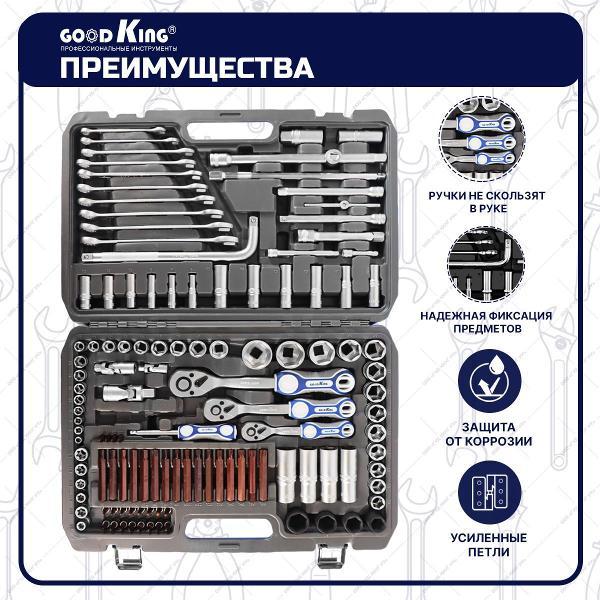 GOOD King®
ПРОФЕССИОНАЛЬНЫЕ ИНСТРУМЕНТЫ

ПРЕИМУЩЕСТВА

РУЧКИ НЕ СКОЛЬЗЯТ В РУКЕ

НАДЕЖНАЯ ФИКСАЦИЯ ПРЕДМЕТОВ

ЗАЩИТА ОТ КОРРОЗИИ

УСИЛЕННЫЕ ПЕТЛИ