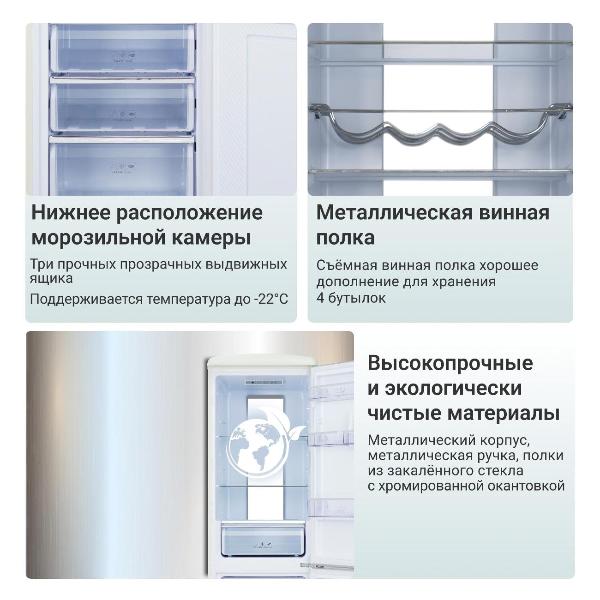 Нижнее расположение морозильной камеры

Три прочных прозрачных выдвижных ящика

Поддерживается температура до -22°C

Металлическая винная полка

Съёмная винная полка хорошее дополнение для хранения 4 бутылок

Высокопрочные и экологически чистые материалы

Металлический корпус, металлическая ручка, полки из закалённого стекла с хромированной окантовкой