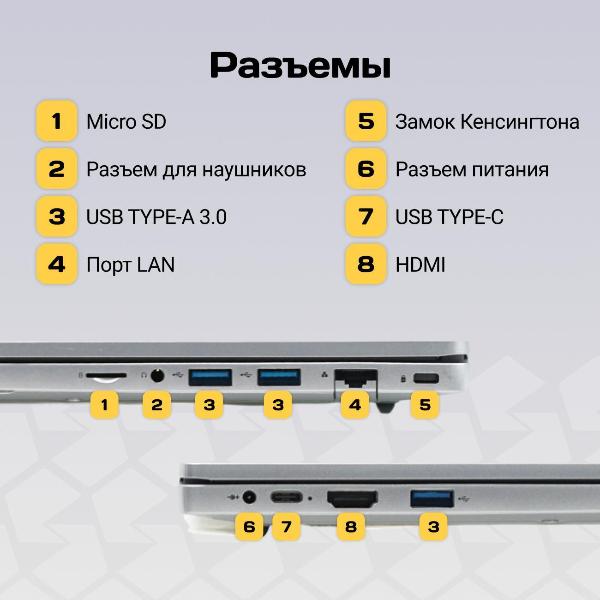 Разъемы

1 Micro SD

2 Разъем для наушников

3 USB TYPE-A 3.0

4 Порт LAN

5 Замок Кенсингтона

6 Разъем питания

7 USB TYPE-C

8 HDMI

1 2 3 3 4 5

6 7 8 3