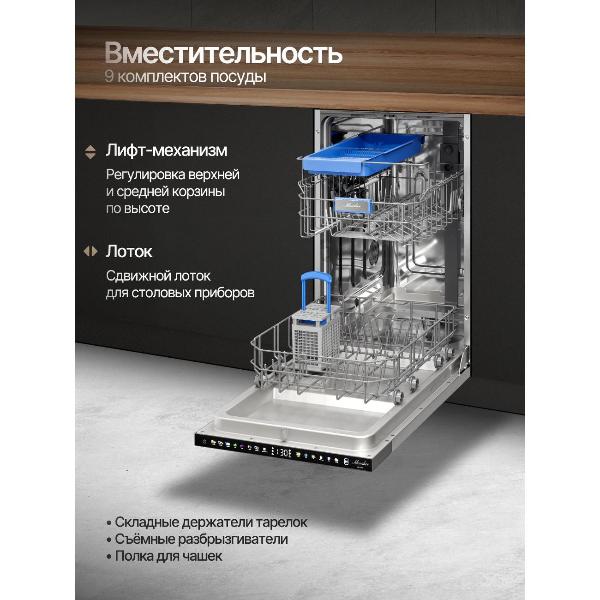 Вместительность
9 комплектов посуды

Лифт-механизм
Регулировка верхней и средней корзины по высоте

Лоток
Сдвижной лоток для столовых приборов

1:30

• Складные держатели тарелок
• Съёмные разбрызгиватели
• Полка для чашек