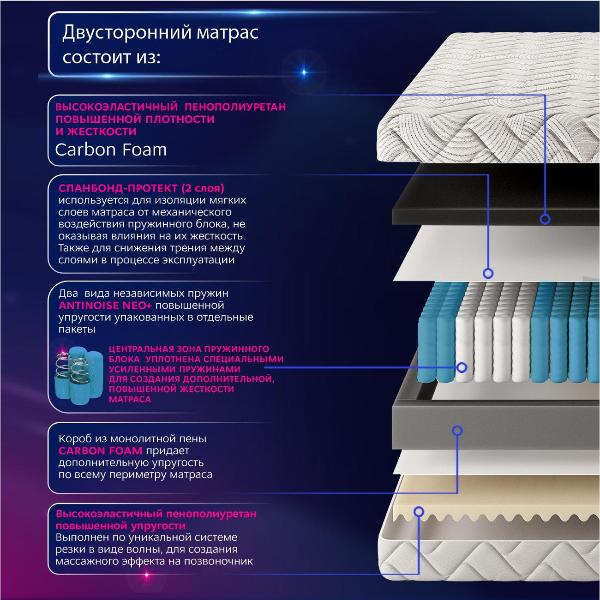 Двусторонний матрас состоит из:

ВЫСОКОЭЛАСТИЧНЫЙ ПЕНОПОЛИУРЕТАН ПОВЫШЕННОЙ ПЛОТНОСТИ И ЖЕСТКОСТИ
Carbon Foam

СПАНБОНД-ПРОТЕКТ (2 слоя)
используется для изоляции мягких слоев матраса от механического воздействия пружинного блока, не оказывая влияния на их жесткость. Также для снижения трения между слоями в процессе эксплуатации

Два вида независимых пружин ANTINOISE NEO+ повышенной упругости упакованных в отдельные пакеты

ЦЕНТРАЛЬНАЯ ЗОНА ПРУЖИННОГО БЛОКА УПЛОТНЕНА СПЕЦИАЛЬНЫМИ УСИЛЕННЫМИ ПРУЖИНАМИ ДЛЯ СОЗДАНИЯ ДОПОЛНИТЕЛЬНОЙ, ПОВЫШЕННОЙ ЖЕСТКОСТИ МАТРАСА

Короб из монолитной пены CARBON FOAM придает дополнительную упругость по всему периметру матраса

Высокоэластичный пенополиуретан повышенной упругости
Выполнен по уникальной системе резки в виде волны, для создания массажного эффекта на позвоночник