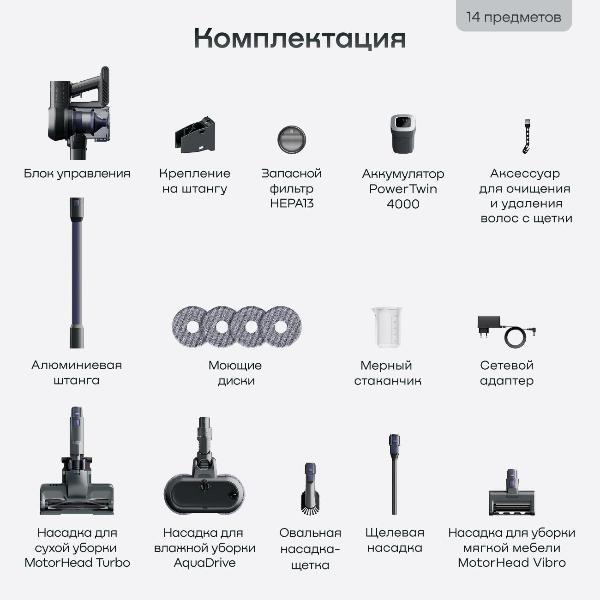 14 предметов

Комплектация

Блок управления

Крепление на штангу

Запасной фильтр HEPA13

Аккумулятор PowerTwin 4000

Аксессуар для очищения и удаления волос с щетки

Алюминиевая штанга

Моющие диски

Мерный стаканчик

Сетевой адаптер

Насадка для сухой уборки MotorHead Turbo

Насадка для влажной уборки AquaDrive

Овальная насадка-щетка

Щелевая насадка

Насадка для уборки мягкой мебели MotorHead Vibro