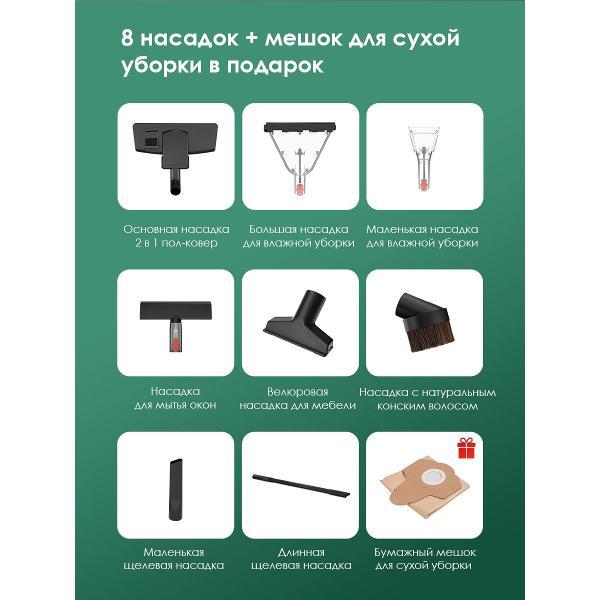 8 насадок + мешок для сухой уборки в подарок

Основная насадка 2 в 1 пол-ковер

Большая насадка для влажной уборки

Маленькая насадка для влажной уборки

Насадка для мытья окон

Велюровая насадка для мебели

Насадка с натуральным конским волосом

Маленькая щелевая насадка

Длинная щелевая насадка

Бумажный мешок для сухой уборки