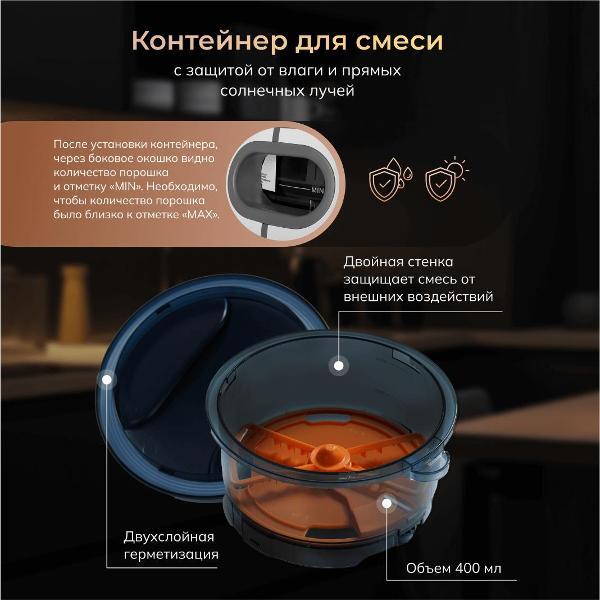 Контейнер для смеси

с защитой от влаги и прямых солнечных лучей

После установки контейнера, через боковое окошко видно количество порошка и отметку «MIN». Необходимо, чтобы количество порошка было близко к отметке «MAX».

MIN

Двойная стенка защищает смесь от внешних воздействий

Двухслойная герметизация

Объем 400 мл