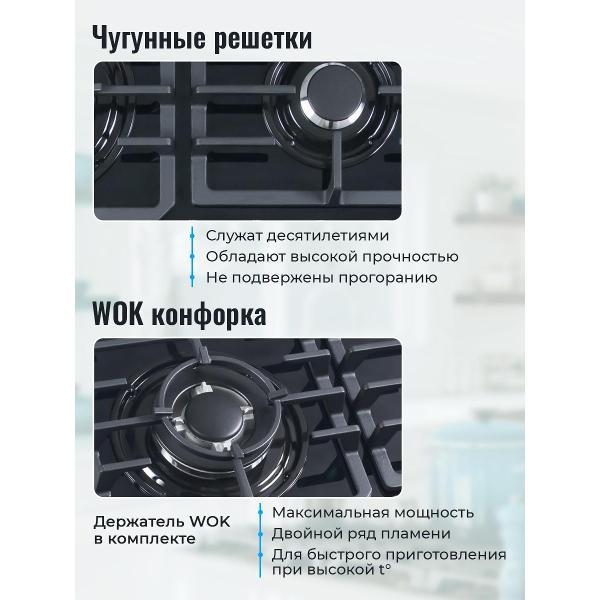 Чугунные решетки

Служат десятилетиями
Обладают высокой прочностью
Не подвержены прогоранию

WOK конфорка

Держатель WOK в комплекте

Максимальная мощность
Двойной ряд пламени
Для быстрого приготовления при высокой t°