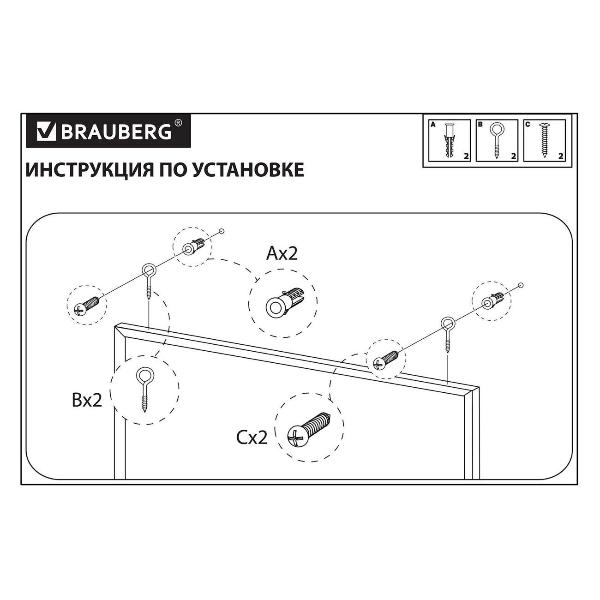 BRAUBERG®

A 2 B 2 C 2

ИНСТРУКЦИЯ ПО УСТАНОВКЕ

Ax2

Bx2

Cx2