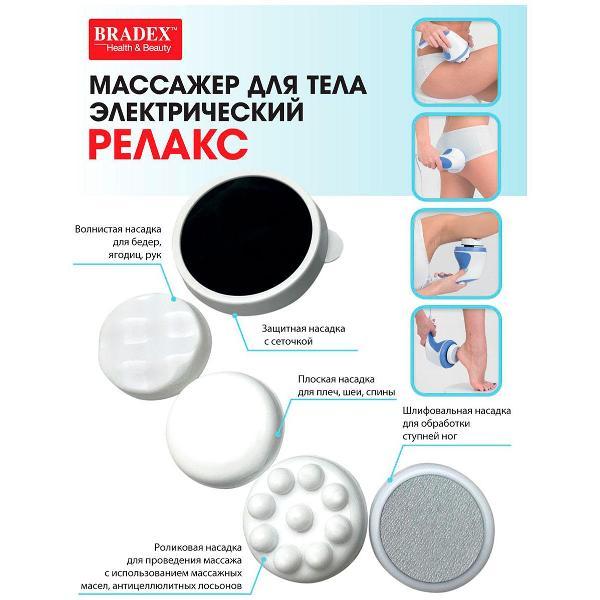 BRADEX™
Health & Beauty

МАССАЖЕР ДЛЯ ТЕЛА ЭЛЕКТРИЧЕСКИЙ
РЕЛАКС

Волнистая насадка для бедер, ягодиц, рук

Защитная насадка с сеточкой

Плоская насадка для плеч, шеи, спины

Шлифовальная насадка для обработки ступней ног

Роликовая насадка для проведения массажа с использованием массажных масел, антицеллюлитных лосьонов