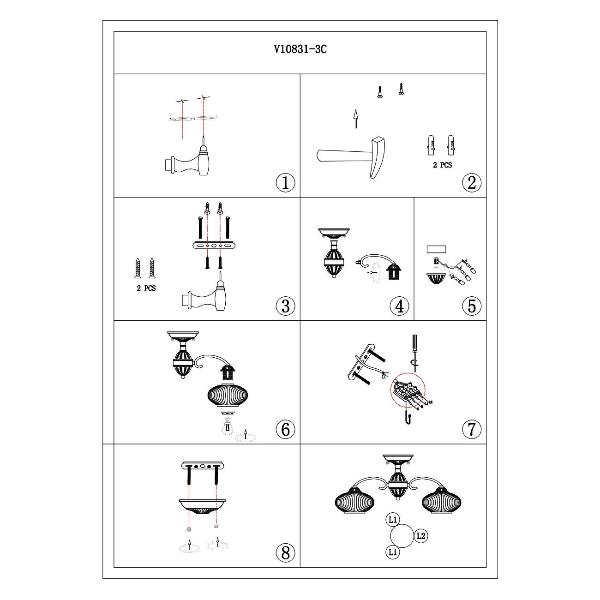 V10831-3C

①

2 PCS

②

2 PCS

③

④

⑤

⑥

⑦

⑧

L1

L2

L1