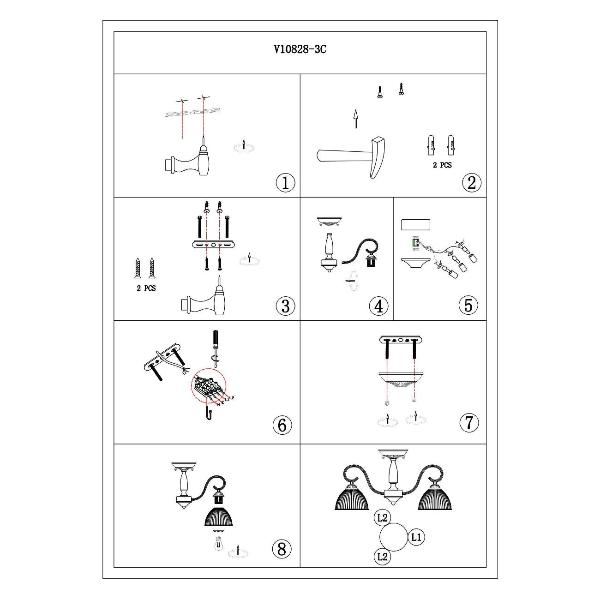 V10828-3C

①

2 PCS

②

2 PCS

③

④

⑤

⑥

⑦

⑧

L2

L1

L2