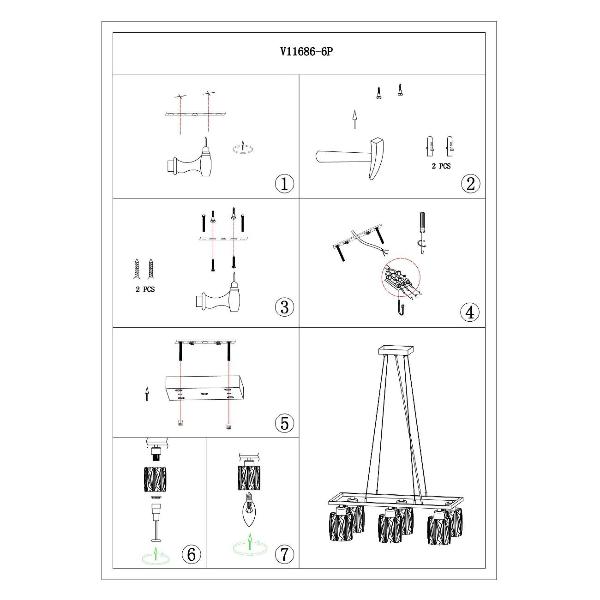 V11686-6P

1

2 PCS

2

2 PCS

3

4

5

6

7