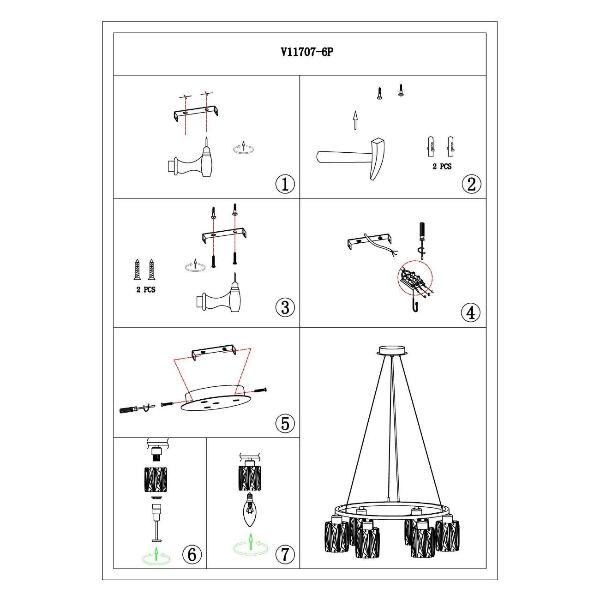 V11707-6P

①

2 PCS

②

2 PCS

③

④

⑤

⑥

⑦