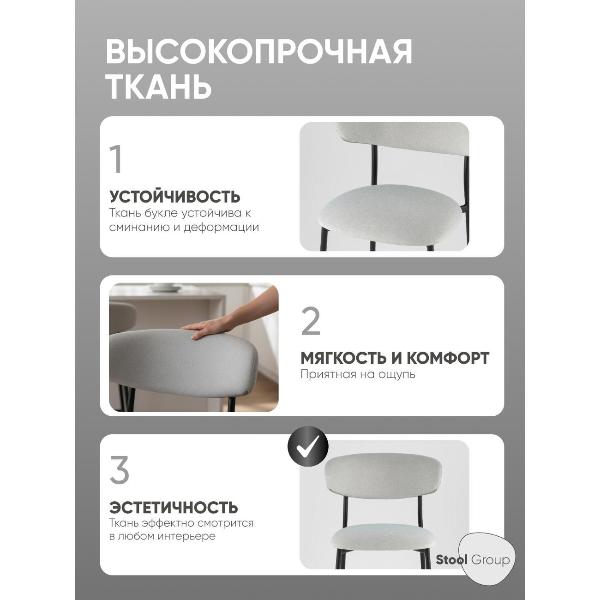 ВЫСОКОПРОЧНАЯ ТКАНЬ

1

УСТОЙЧИВОСТЬ
Ткань букле устойчива к сминанию и деформации

2

МЯГКОСТЬ И КОМФОРТ
Приятная на ощупь

3

ЭСТЕТИЧНОСТЬ
Ткань эффектно смотрится в любом интерьере

Stool Group