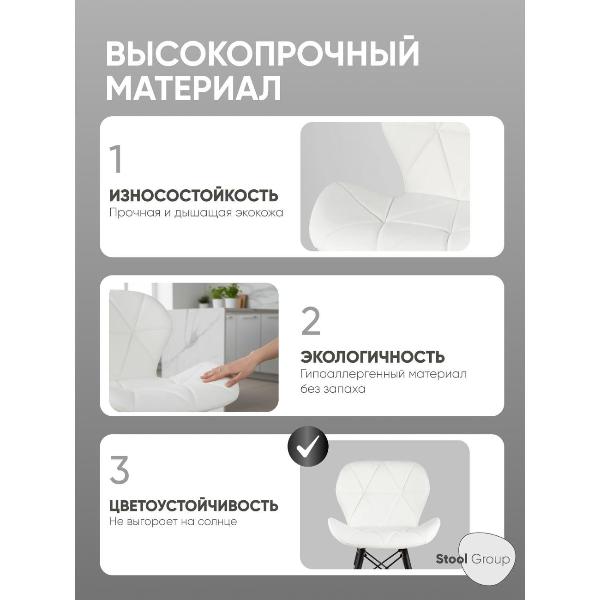 ВЫСОКОПРОЧНЫЙ МАТЕРИАЛ

1

ИЗНОСОСТОЙКОСТЬ
Прочная и дышащая экокожа

2

ЭКОЛОГИЧНОСТЬ
Гипоаллергенный материал без запаха

3

ЦВЕТОУСТОЙЧИВОСТЬ
Не выгорает на солнце

Stool Group