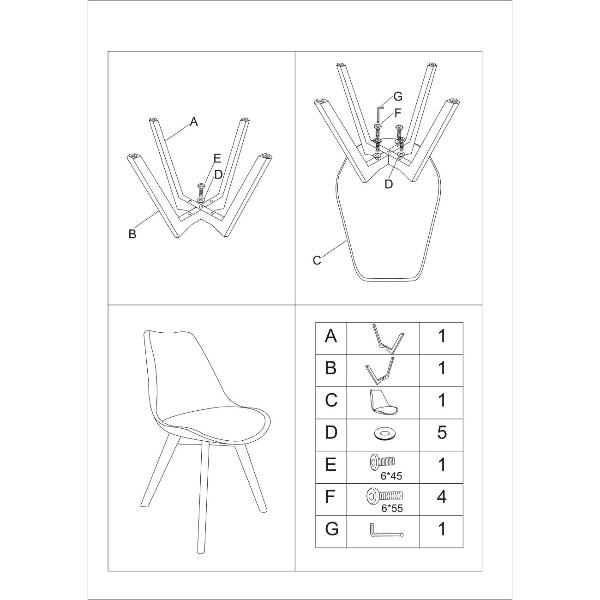 A
E
D
B

G
F
D
C

| A | | 1 |
|---|---|---|
| B | | 1 |
| C | | 1 |
| D | | 5 |
| E | 6*45 | 1 |
| F | 6*55 | 4 |
| G | | 1 |