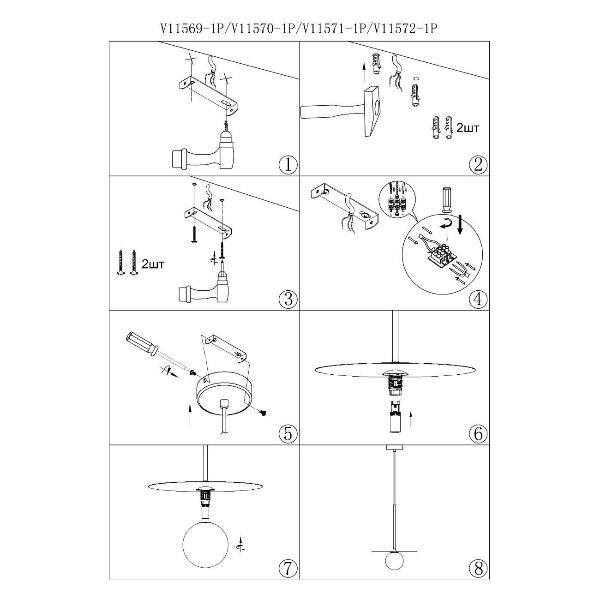 V11569-1P/V11570-1P/V11571-1P/V11572-1P

①

2шт

②

2шт

③

④

⑤

⑥

⑦

⑧