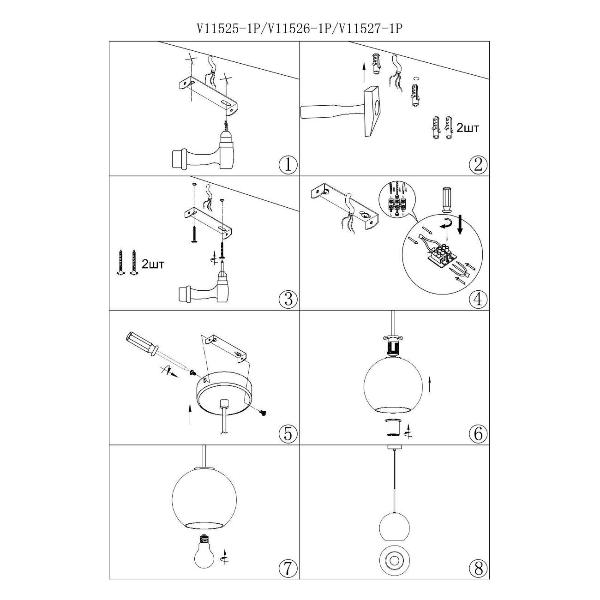 V11525-1P/V11526-1P/V11527-1P

①

2шт

②

2шт

③

④

⑤

⑥

⑦

⑧