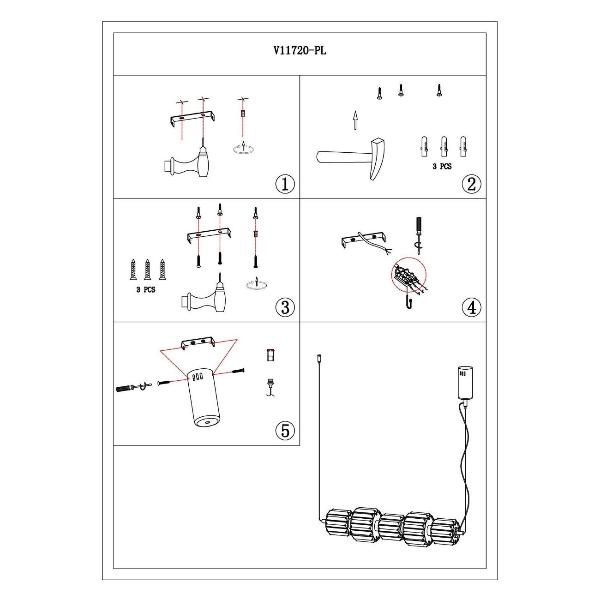 V11720-PL

①

3 PCS

②

3 PCS

③

④

⑤