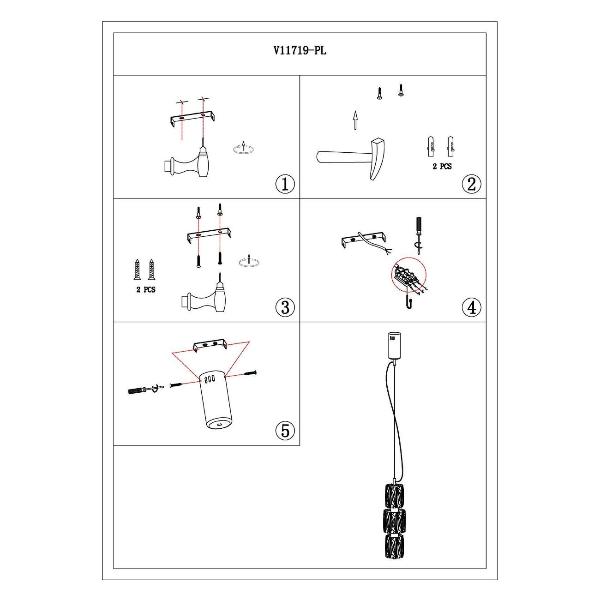 V11719-PL

①

2 PCS

②

2 PCS

③

④

⑤