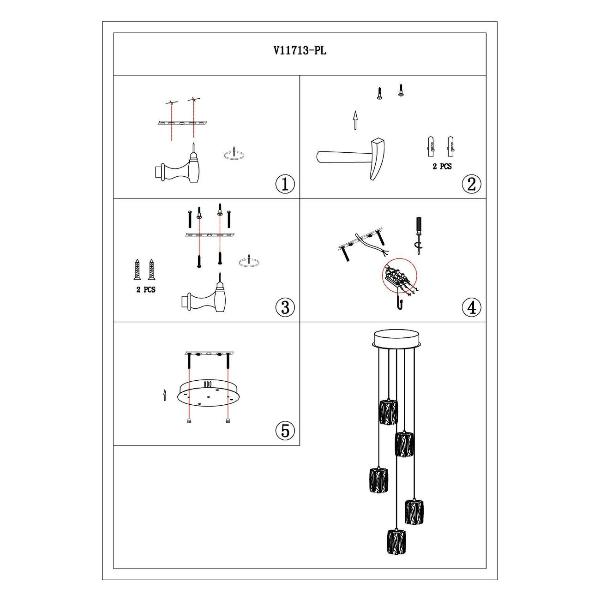 V11713-PL

1

2 PCS

2

2 PCS

3

4

5