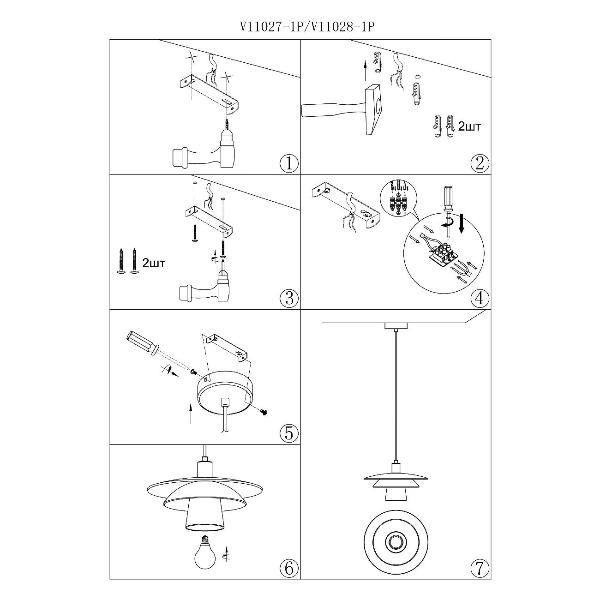 V11027-1P/V11028-1P

①

2шт
②

2шт
③

④

⑤

⑥

⑦